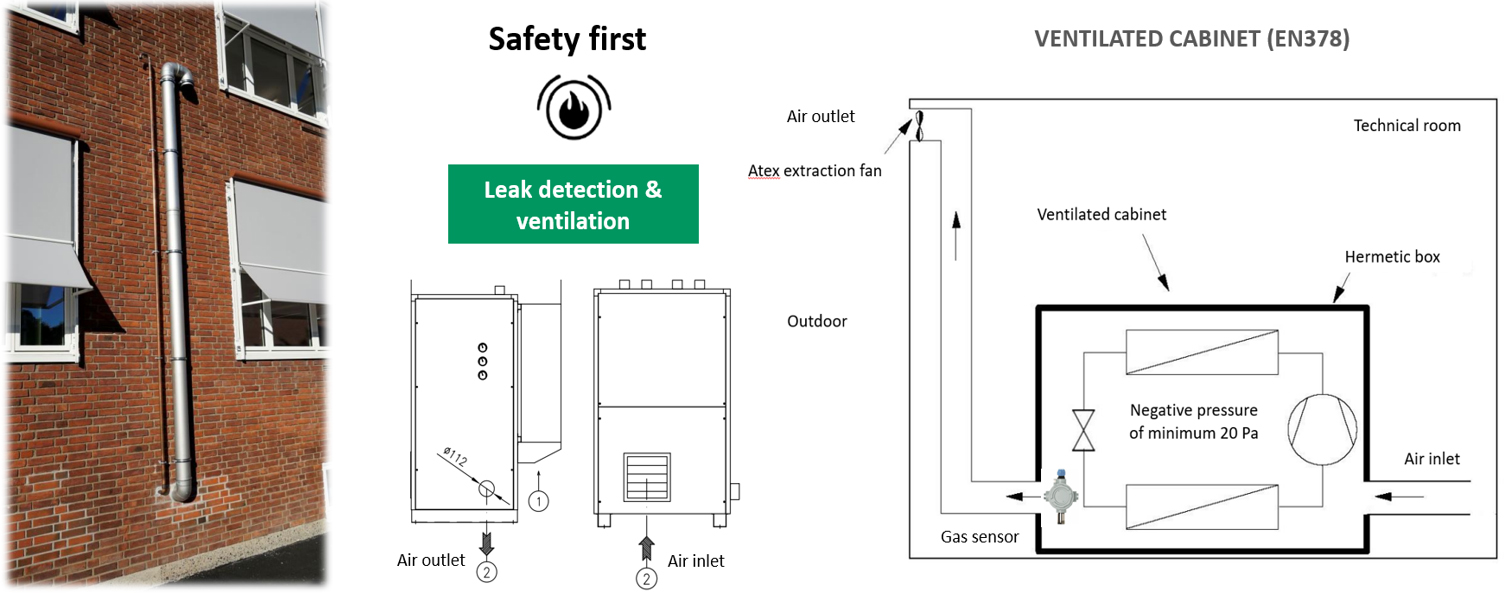 Safety first

Leak detection & ventilation

ø112

1

Air outlet

2

Air inlet

2

VENTILATED CABINET (EN378)

Air outlet

Atex extraction fan

Technical room

Ventilated cabinet

Hermetic box

Outdoor

Negative pressure of minimum 20 Pa

Air inlet

Gas sensor